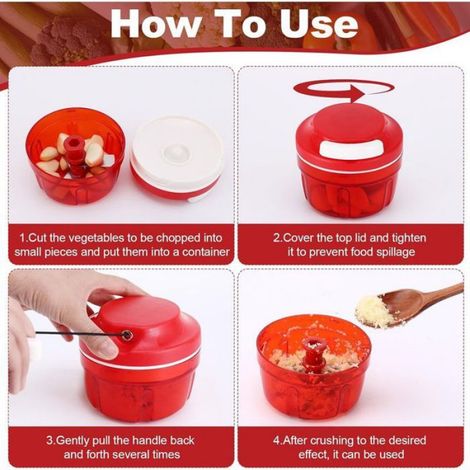 How To Use

1.Cut the vegetables to be chopped into small pieces and put them into a container

2.Cover the top lid and tighten it to prevent food spillage

3.Gently pull the handle back and forth several times

4.After crushing to the desired effect, it can be used