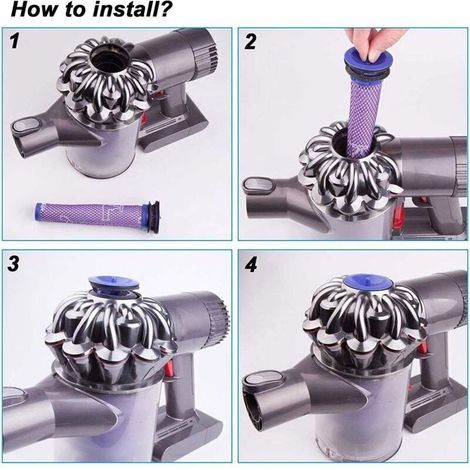 How to install?

1

2

3

4