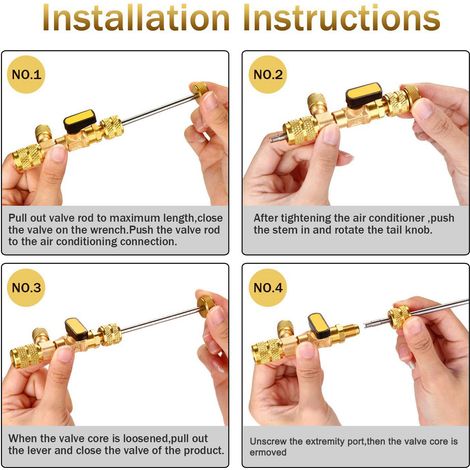 Installation Instructions

NO.1

Pull out valve rod to maximum length,close the valve on the wrench.Push the valve rod to the air conditioning connection.

NO.2

After tightening the air conditioner ,push the stem in and rotate the tail knob.

NO.3

When the valve core is loosened,pull out the lever and close the valve of the product.

NO.4

Unscrew the extremity port,then the valve core is ermoved