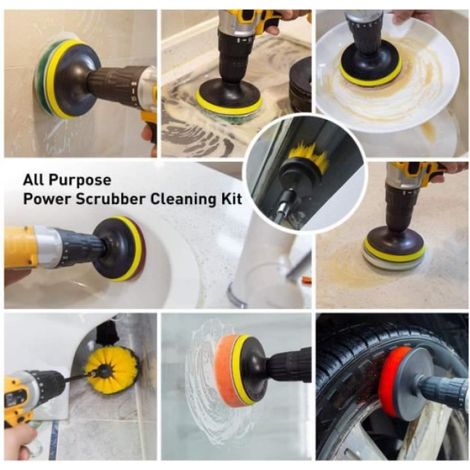 All Purpose
Power Scrubber Cleaning Kit