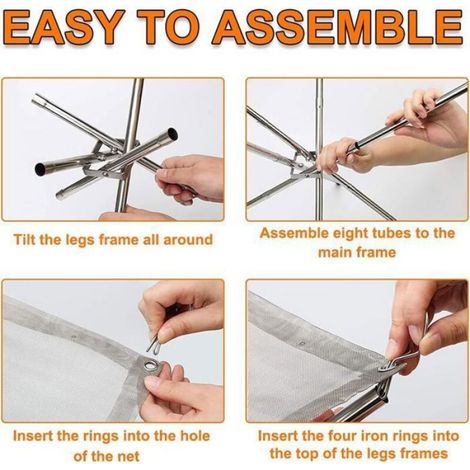 EASY TO ASSEMBLE

Tilt the legs frame all around

Assemble eight tubes to the main frame

Insert the rings into the hole of the net

Insert the four iron rings into the top of the legs frames