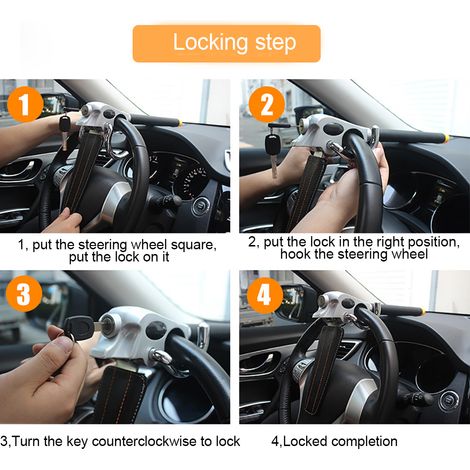 Locking step

1

2

1, put the steering wheel square, put the lock on it

2, put the lock in the right position, hook the steering wheel

3

4

3,Turn the key counterclockwise to lock

4,Locked completion