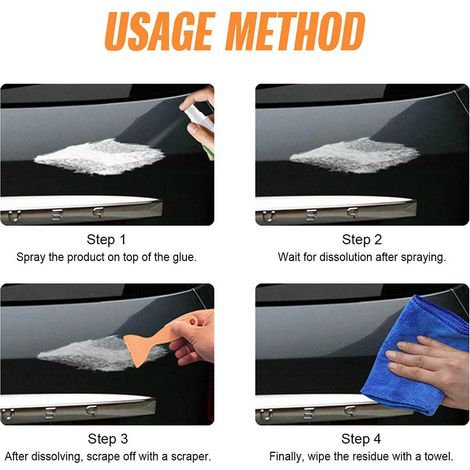 USAGE METHOD

Step 1
Spray the product on top of the glue.

Step 2
Wait for dissolution after spraying.

Step 3
After dissolving, scrape off with a scraper.

Step 4
Finally, wipe the residue with a towel.