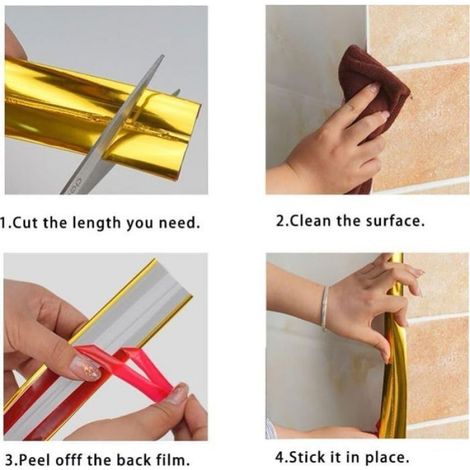 1.Cut the length you need.

2.Clean the surface.

3.Peel offf the back film.

4.Stick it in place.