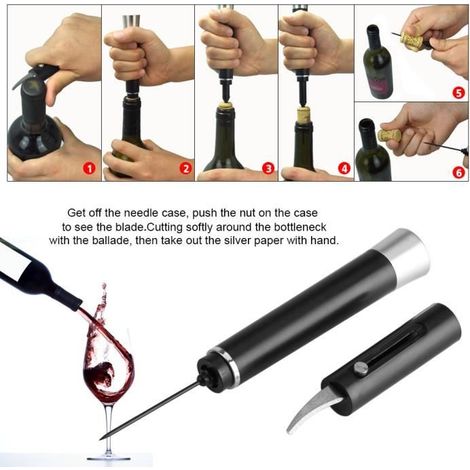 1

2

3

4

5

6

Get off the needle case, push the nut on the case to see the blade.Cutting softly around the bottleneck with the ballade, then take out the silver paper with hand.