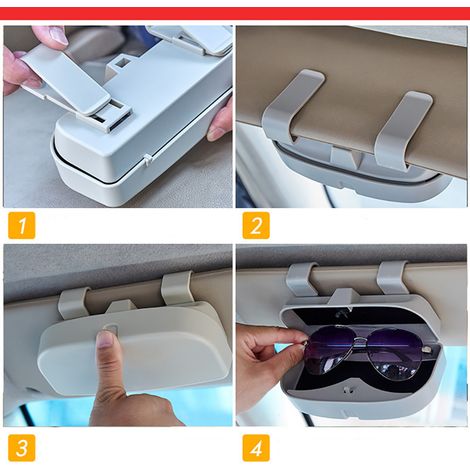 1

2

3

4