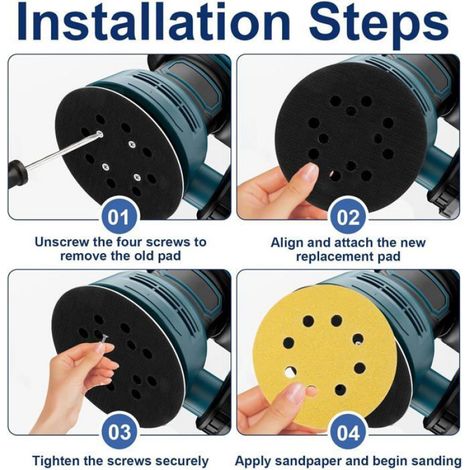 Installation Steps

01

Unscrew the four screws to remove the old pad

02

Align and attach the new replacement pad

03

Tighten the screws securely

04

Apply sandpaper and begin sanding