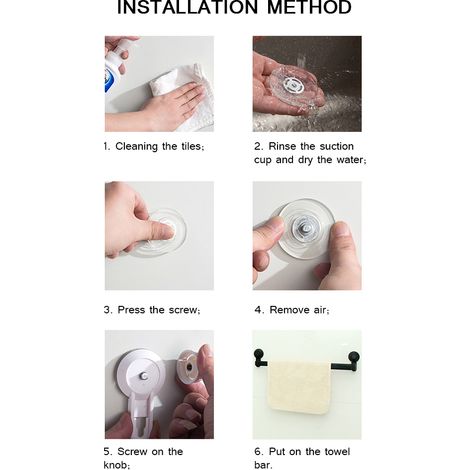 INSTALLATION METHOD

1. Cleaning the tiles;

2. Rinse the suction cup and dry the water;

3. Press the screw;

4. Remove air;

5. Screw on the knob;

6. Put on the towel bar.