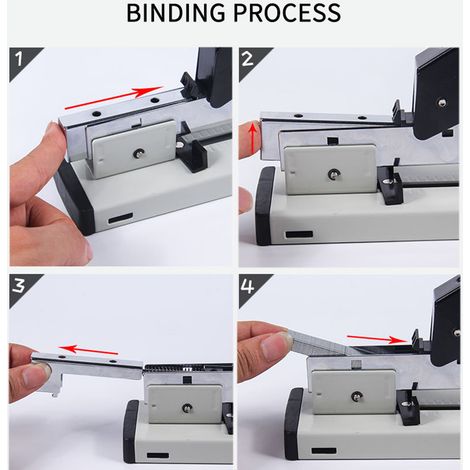 BINDING PROCESS

1

2

3

4