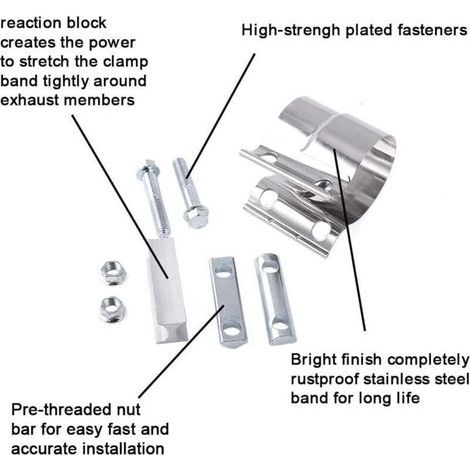 reaction block creates the power to stretch the clamp band tightly around exhaust members

High-strengh plated fasteners

Bright finish completely rustproof stainless steel band for long life

Pre-threaded nut bar for easy fast and accurate installation