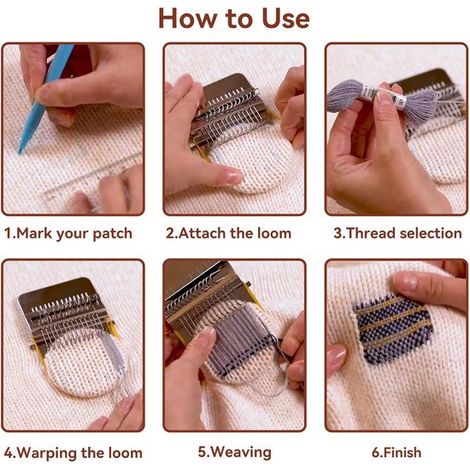 How to Use

1.Mark your patch

2.Attach the loom

3.Thread selection

4.Warping the loom

5.Weaving

6.Finish