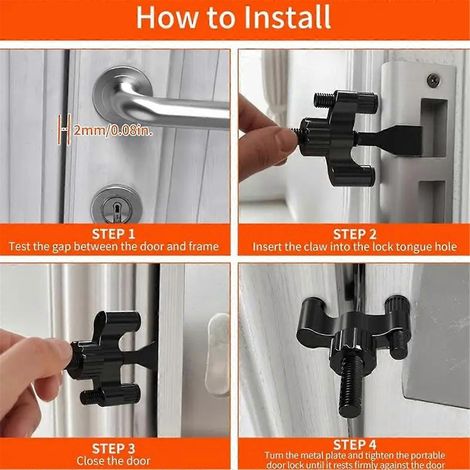 How to Install

2mm/0.08in.

STEP 1
Test the gap between the door and frame

STEP 2
Insert the claw into the lock tongue hole

STEP 3
Close the door

STEP 4
Turn the metal plate and tighten the portable door lock until it rests firmly against the door