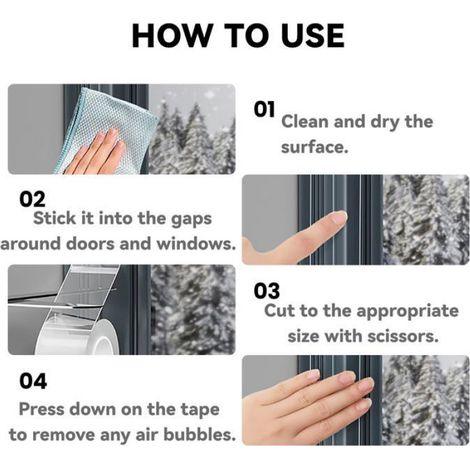 HOW TO USE

01
Clean and dry the surface.

02
Stick it into the gaps around doors and windows.

03
Cut to the appropriate size with scissors.

04
Press down on the tape to remove any air bubbles.