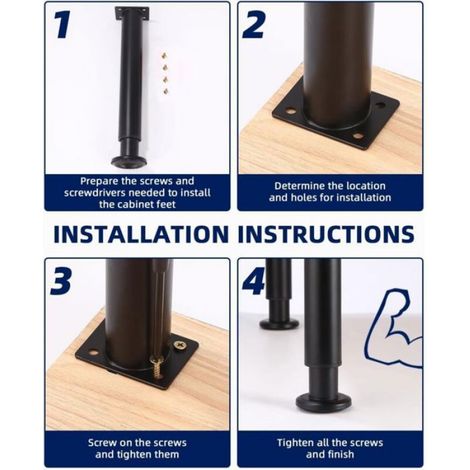 1

Prepare the screws and screwdrivers needed to install the cabinet feet

2

Determine the location and holes for installation

INSTALLATION INSTRUCTIONS

3

Screw on the screws and tighten them

4

Tighten all the screws and finish