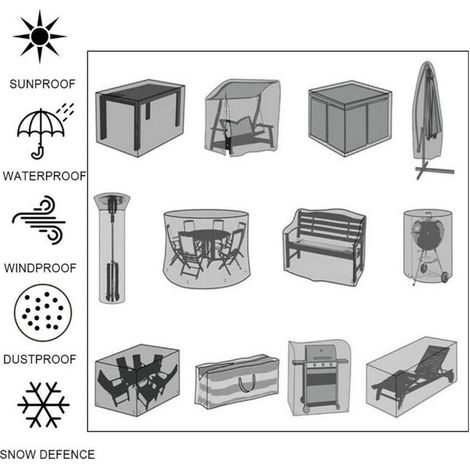 SUNPROOF

WATERPROOF

WINDPROOF

DUSTPROOF

SNOW DEFENCE