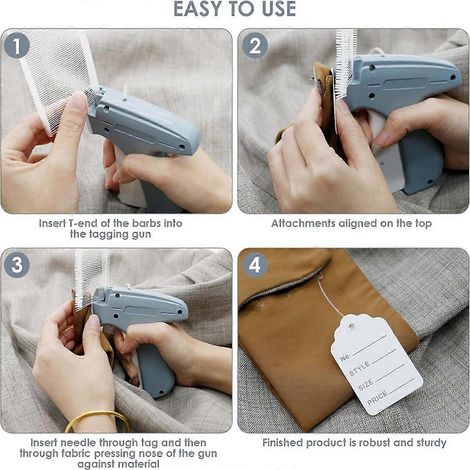 EASY TO USE

1

Insert T-end of the barbs into the tagging gun

2

Attachments aligned on the top

3

Insert needle through tag and then through fabric pressing nose of the gun against material

4

No.
STYLE
SIZE
PRICE

Finished product is robust and sturdy