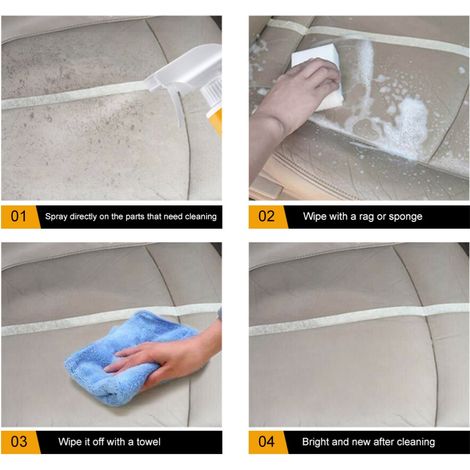 01 Spray directly on the parts that need cleaning

02 Wipe with a rag or sponge

03 Wipe it off with a towel

04 Bright and new after cleaning