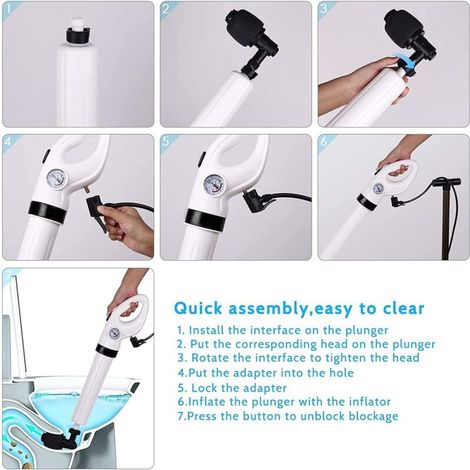 1

2

3

4

5

6

7

Quick assembly,easy to clear

1. Install the interface on the plunger
2. Put the corresponding head on the plunger
3. Rotate the interface to tighten the head
4.Put the adapter into the hole
5. Lock the adapter
6.Inflate the plunger with the inflator
7.Press the button to unblock blockage