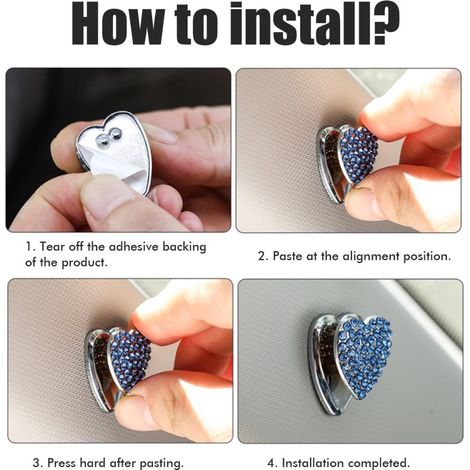 How to install?

1. Tear off the adhesive backing of the product.

2. Paste at the alignment position.

3. Press hard after pasting.

4. Installation completed.