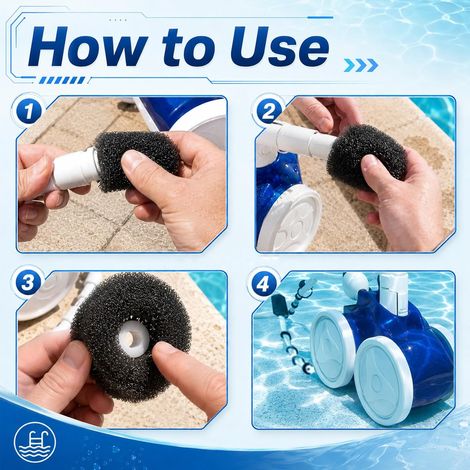 How to Use

1

2

3

4