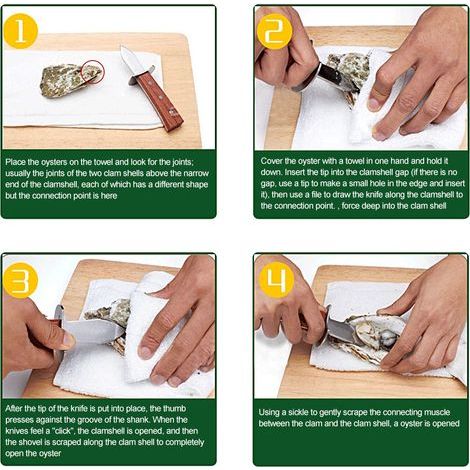 1

Place the oysters on the towel and look for the joints; usually the joints of the two clam shells above the narrow end of the clamshell, each of which has a different shape but the connection point is here

2

Cover the oyster with a towel in one hand and hold it down. Insert the tip into the clamshell gap (if there is no gap, use a tip to make a small hole in the edge and insert it), then use a file to draw the knife along the clamshell to the connection point. , force deep into the clam shell

3

After the tip of the knife is put into place, the thumb presses against the groove of the shank. When the knives feel a "click", the clamshell is opened, and then the shovel is scraped along the clam shell to completely open the oyster

4

Using a sickle to gently scrape the connecting muscle between the clam and the clam shell, a oyster is opened