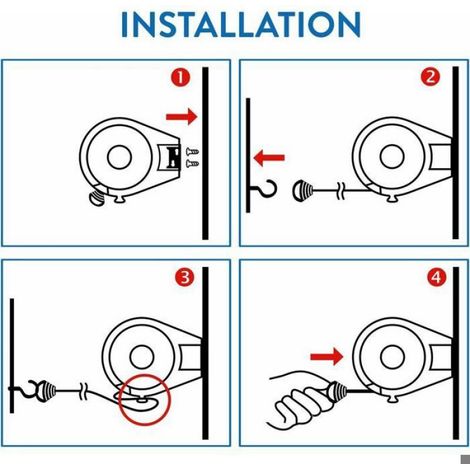 INSTALLATION

1

2

3

4