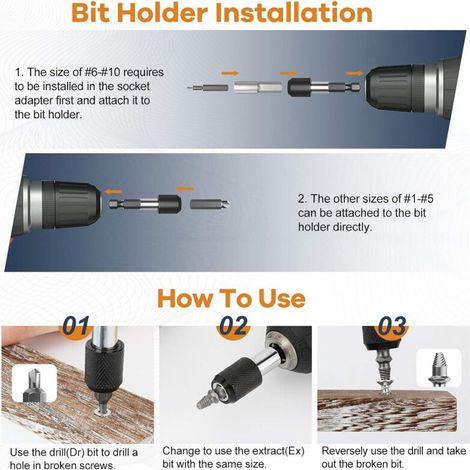 Bit Holder Installation

1. The size of #6-#10 requires to be installed in the socket adapter first and attach it to the bit holder.

2. The other sizes of #1-#5 can be attached to the bit holder directly.

How To Use

01

Use the drill(Dr) bit to drill a hole in broken screws.

02

Change to use the extract(Ex) bit with the same size.

03

Reversely use the drill and take out the broken bit.