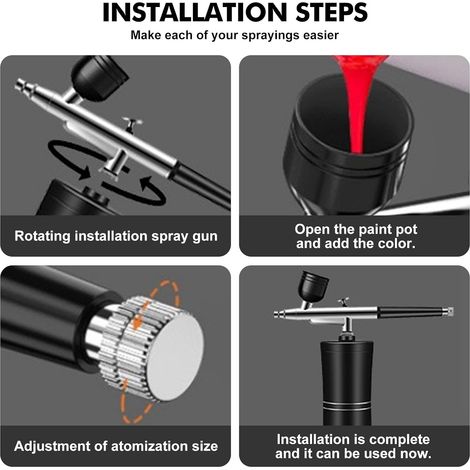 INSTALLATION STEPS

Make each of your sprayings easier

Rotating installation spray gun

Open the paint pot and add the color.

Adjustment of atomization size

Installation is complete and it can be used now.