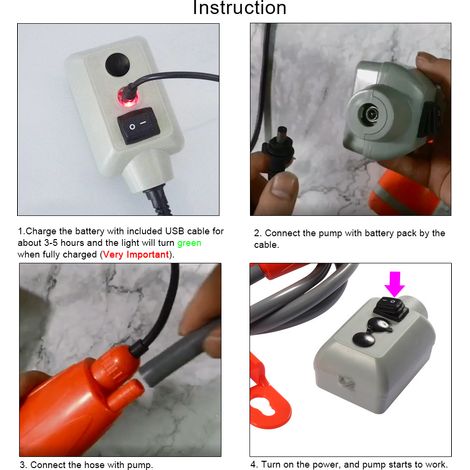 Instruction

1.Charge the battery with included USB cable for about 3-5 hours and the light will turn green when fully charged (Very Important).

2. Connect the pump with battery pack by the cable.

3. Connect the hose with pump.

4. Turn on the power, and pump starts to work.