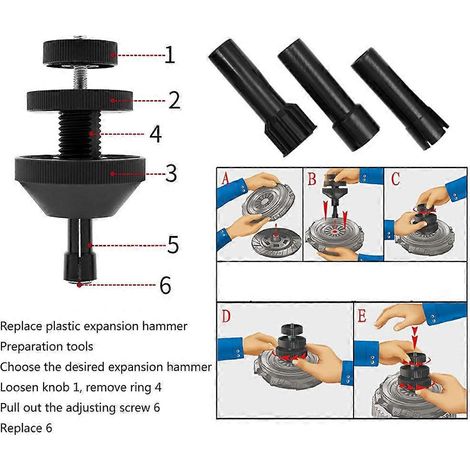 1
2
4
3
5
6

A
B
C
D
E

Replace plastic expansion hammer
Preparation tools
Choose the desired expansion hammer
Loosen knob 1, remove ring 4
Pull out the adjusting screw 6
Replace 6