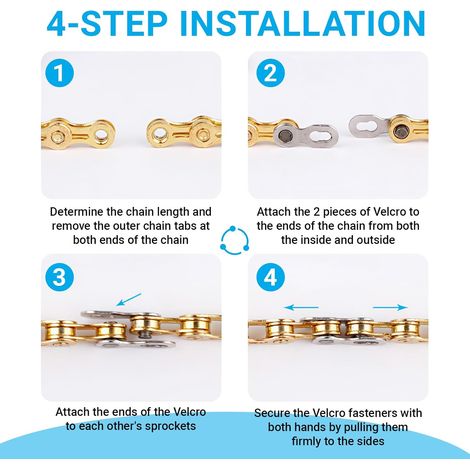 4-STEP INSTALLATION

1

Determine the chain length and remove the outer chain tabs at both ends of the chain

2

Attach the 2 pieces of Velcro to the ends of the chain from both the inside and outside

3

Attach the ends of the Velcro to each other's sprockets

4

Secure the Velcro fasteners with both hands by pulling them firmly to the sides