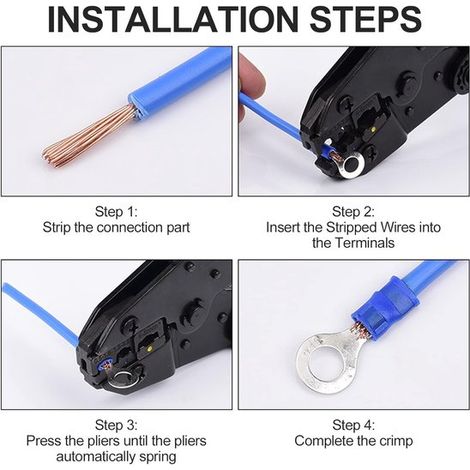 INSTALLATION STEPS

Step 1:
Strip the connection part

Step 2:
Insert the Stripped Wires into the Terminals

Step 3:
Press the pliers until the pliers automatically spring

Step 4:
Complete the crimp