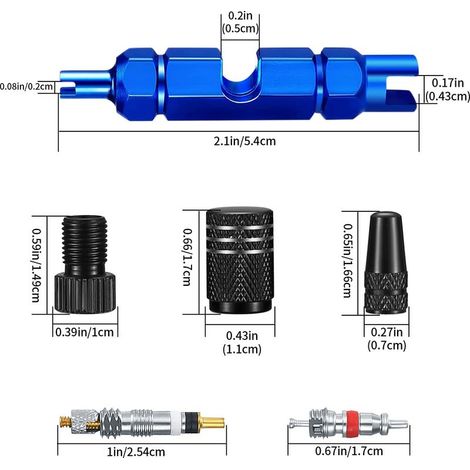 0.2in
(0.5cm)

0.08in/0.2cm

0.17in
(0.43cm)

2.1in/5.4cm

0.59in/1.49cm

0.39in/1cm

0.66/1.7cm

0.43in
(1.1cm)

0.65in/1.66cm

0.27in
(0.7cm)

1in/2.54cm

0.67in/1.7cm