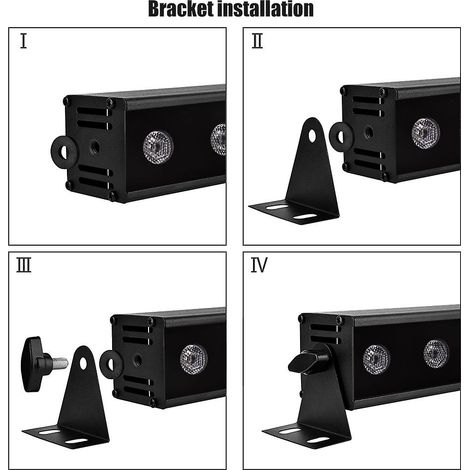 Bracket installation

I

II

III

IV