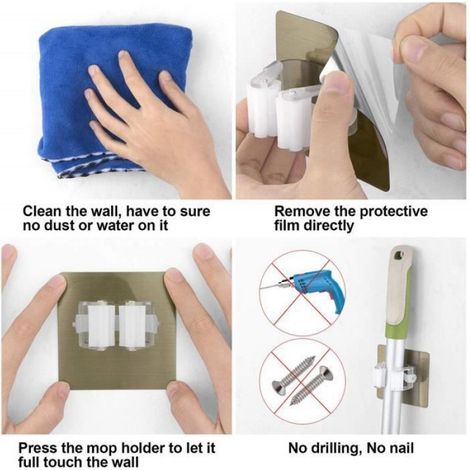 Clean the wall, have to sure no dust or water on it

Remove the protective film directly

Press the mop holder to let it full touch the wall

No drilling, No nail