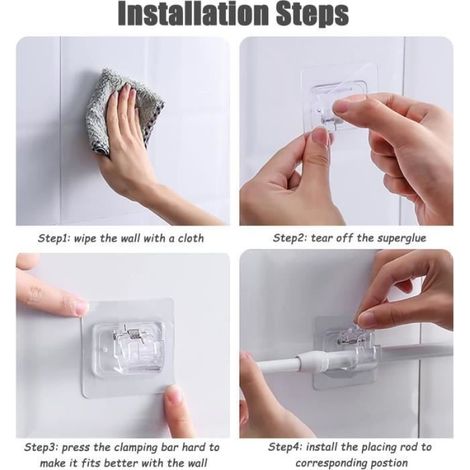 Installation Steps

Step1: wipe the wall with a cloth

Step2: tear off the superglue

Step3: press the clamping bar hard to make it fits better with the wall

Step4: install the placing rod to corresponding postion