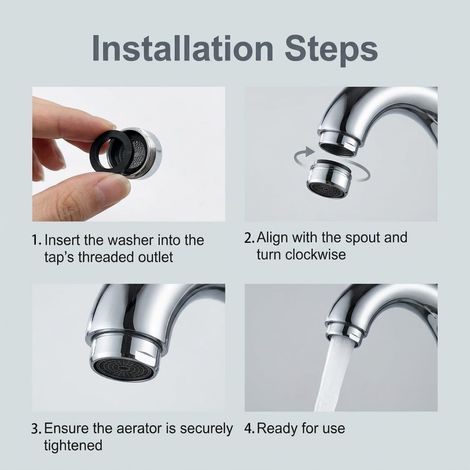 Installation Steps

1. Insert the washer into the tap's threaded outlet

2. Align with the spout and turn clockwise

3. Ensure the aerator is securely tightened

4. Ready for use