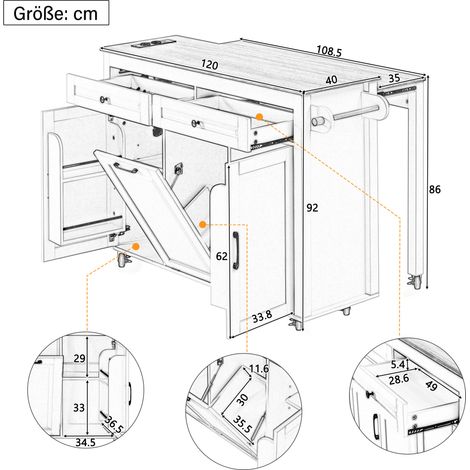 Größe: cm

108.5
120
40
35
86
92
62
33.8

29
33
36.5
34.5

11.6
30
35.5

5.4
28.6
49