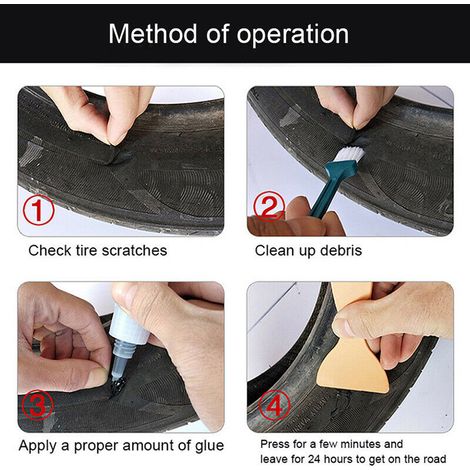 Method of operation

①

Check tire scratches

②

Clean up debris

③

Apply a proper amount of glue

④

Press for a few minutes and leave for 24 hours to get on the road