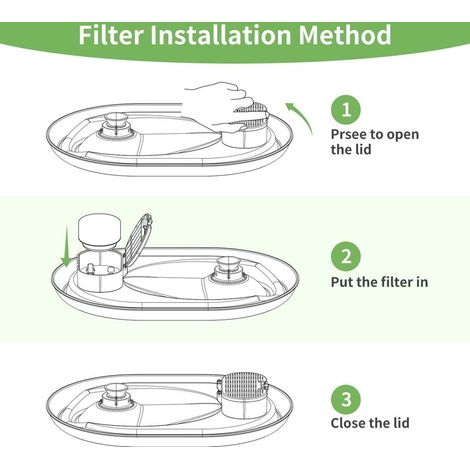 Filter Installation Method

1
Prsee to open the lid

2
Put the filter in

3
Close the lid