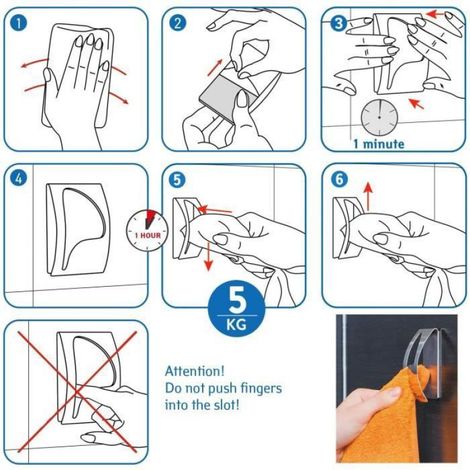 1

2

3

1 minute

4

1 HOUR

5

6

5
KG

Attention!
Do not push fingers into the slot!