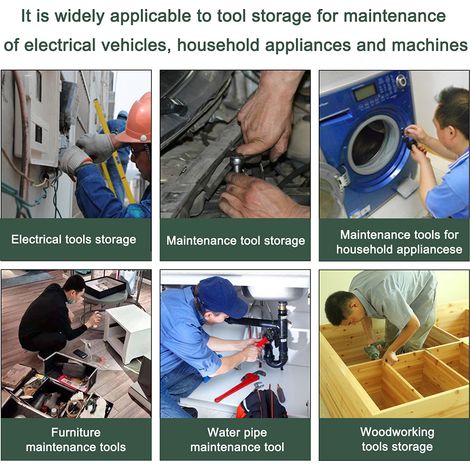 It is widely applicable to tool storage for maintenance of electrical vehicles, household appliances and machines

Electrical tools storage

Maintenance tool storage

Maintenance tools for household appliancese

Furniture maintenance tools

Water pipe maintenance tool

Woodworking tools storage