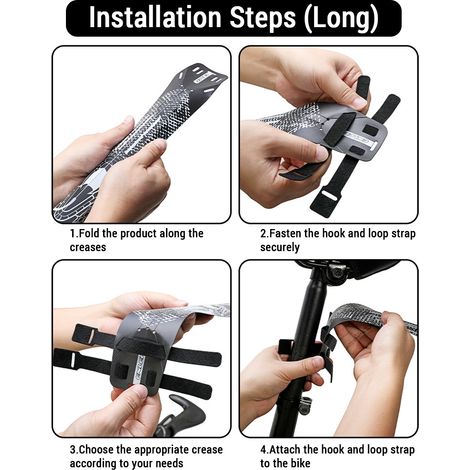 Installation Steps (Long)

1.Fold the product along the creases

2.Fasten the hook and loop strap securely

3.Choose the appropriate crease according to your needs

4.Attach the hook and loop strap to the bike