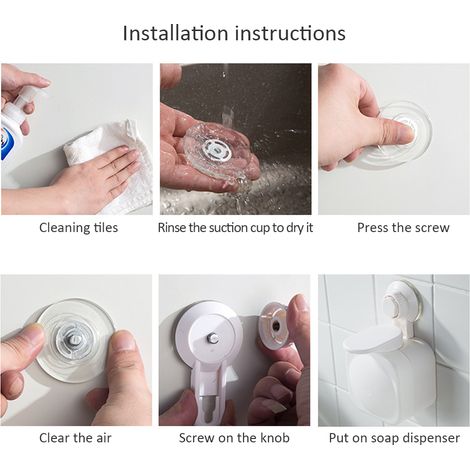 Installation instructions

Cleaning tiles

Rinse the suction cup to dry it

Press the screw

Clear the air

Screw on the knob

Put on soap dispenser