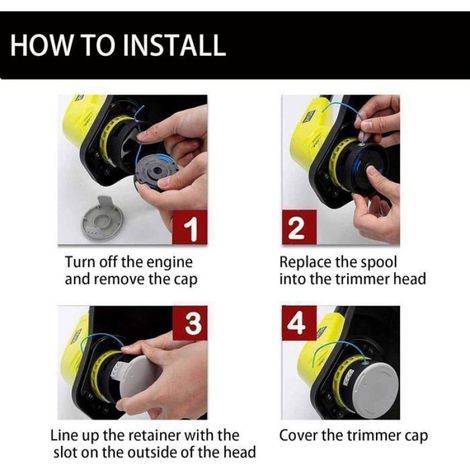 HOW TO INSTALL

1

Turn off the engine and remove the cap

2

Replace the spool into the trimmer head

3

Line up the retainer with the slot on the outside of the head

4

Cover the trimmer cap