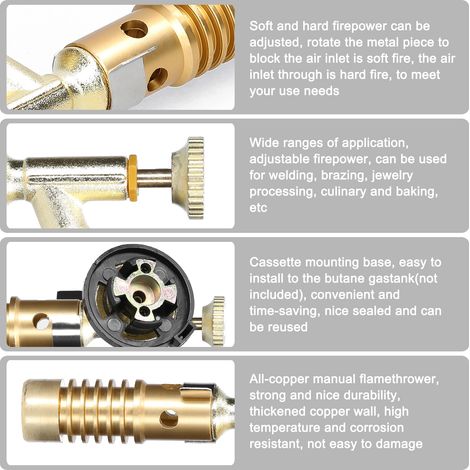 Soft and hard firepower can be adjusted, rotate the metal piece to block the air inlet is soft fire, the air inlet through is hard fire, to meet your use needs

Wide ranges of application, adjustable firepower, can be used for welding, brazing, jewelry processing, culinary and baking, etc

Cassette mounting base, easy to install to the butane gastank(not included), convenient and time-saving, nice sealed and can be reused

All-copper manual flamethrower, strong and nice durability, thickened copper wall, high temperature and corrosion resistant, not easy to damage