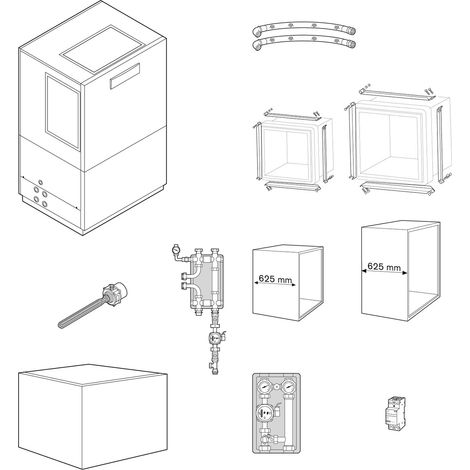 625 mm
625 mm