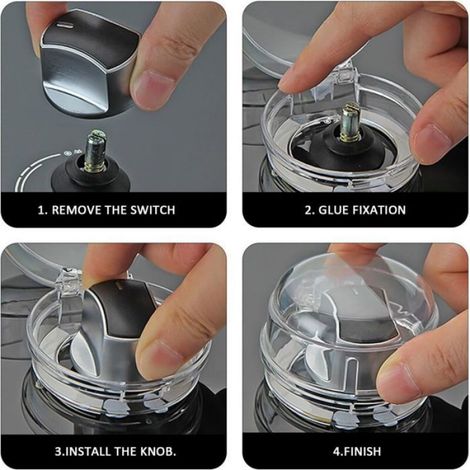 1. REMOVE THE SWITCH

2. GLUE FIXATION

3.INSTALL THE KNOB.

4.FINISH