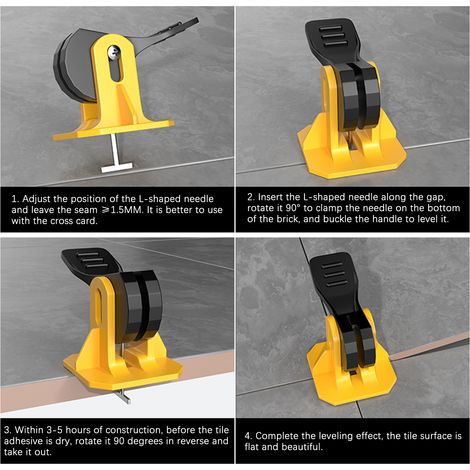 1. Adjust the position of the L-shaped needle and leave the seam ≥1.5MM. It is better to use with the cross card.

2. Insert the L-shaped needle along the gap, rotate it 90° to clamp the needle on the bottom of the brick, and buckle the handle to level it.

3. Within 3-5 hours of construction, before the tile adhesive is dry, rotate it 90 degrees in reverse and take it out.

4. Complete the leveling effect, the tile surface is flat and beautiful.