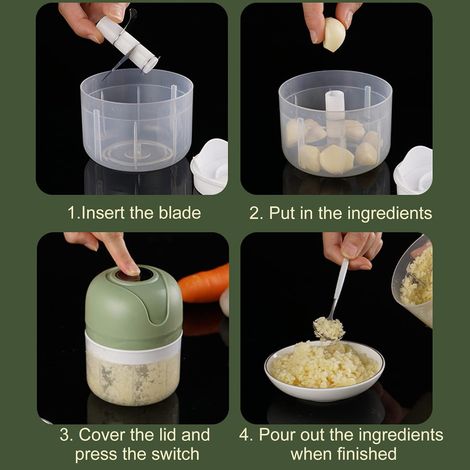 1.Insert the blade

2. Put in the ingredients

3. Cover the lid and press the switch

4. Pour out the ingredients when finished